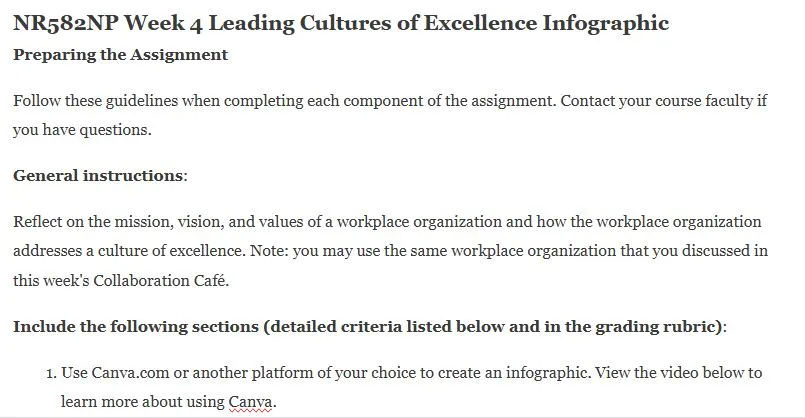 NR582NP Week 4 Leading Cultures of Excellence Infographic
Preparing the Assignment

Follow these guidelines when completing each component of the assignment. Contact your course faculty if you have questions.

General instructions:

Reflect on the mission, vision, and values of a workplace organization and how the workplace organization addresses a culture of excellence. Note: you may use the same workplace organization that you discussed in this week's Collaboration Café.

Include the following sections (detailed criteria listed below and in the grading rubric):

1. Use Canva.com or another platform of your choice to create an infographic. View the video below to learn more about using Canva.